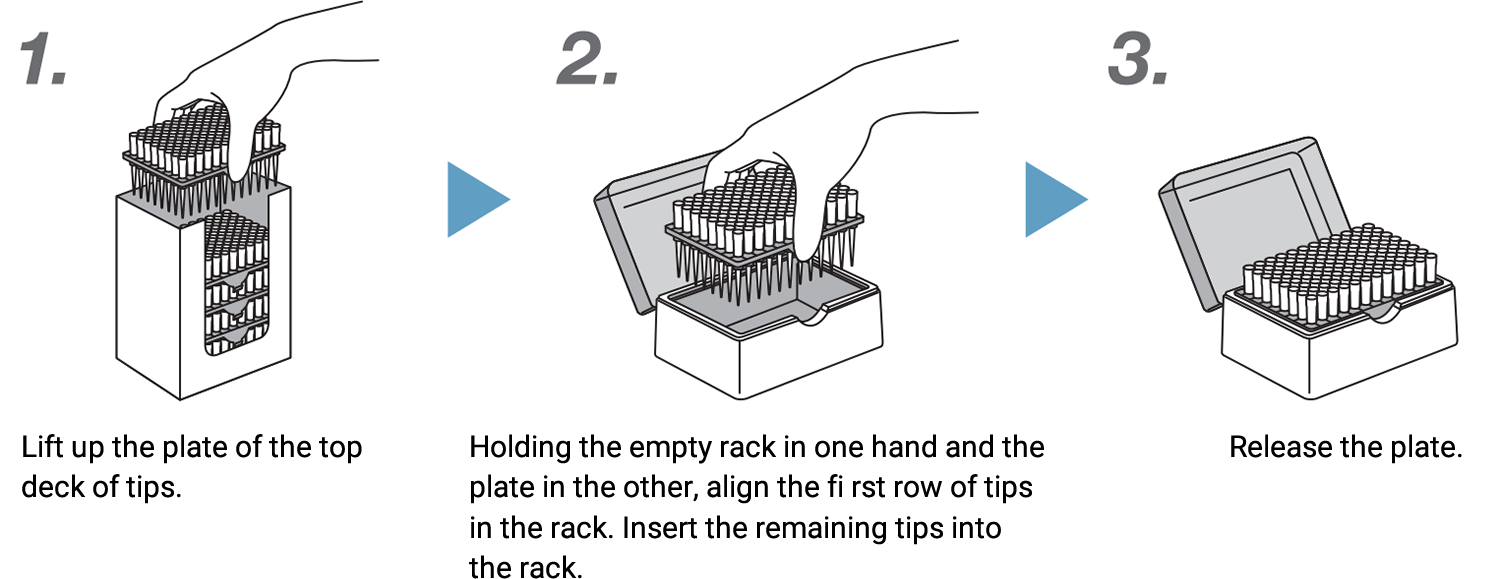 1.

Lift up the plate of the top deck of tips.

2.

Holding the empty rack in one hand and the plate in the other, align the fi rst row of tips in the rack. Insert the remaining tips into the rack.

3.

Release the plate.