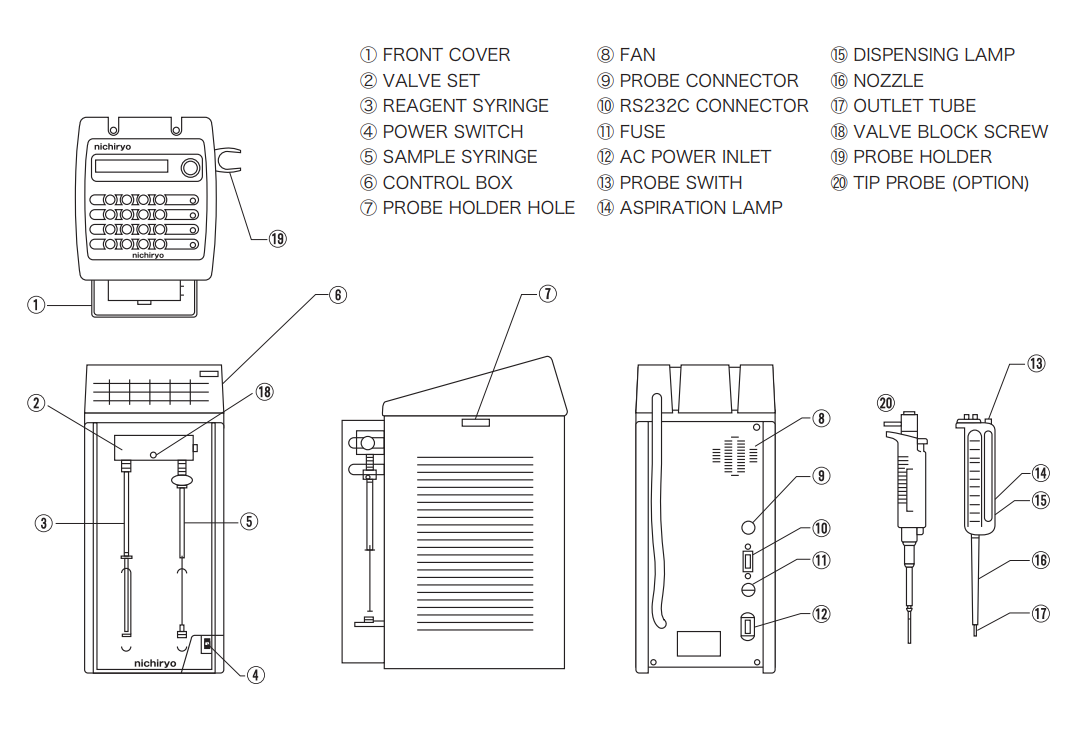 ① FRONT COVER
② VALVE SET
③ REAGENT SYRINGE
④ POWER SWITCH
⑤ SAMPLE SYRINGE
⑥ CONTROL BOX
⑦ PROBE HOLDER HOLE

⑧ FAN
⑨ PROBE CONNECTOR
⑩ RS232C CONNECTOR
⑪ FUSE
⑫ AC POWER INLET
⑬ PROBE SWITH
⑭ ASPIRATION LAMP

⑮ DISPENSING LAMP
⑯ NOZZLE
⑰ OUTLET TUBE
⑱ VALVE BLOCK SCREW
⑲ PROBE HOLDER
⑳ TIP PROBE (OPTION)

nichiryo
nichiryo
⑲
①
⑥
②
⑱
③
⑤
nichiryo
④
⑦
⑧
⑨
⑩
⑪
⑫
⑳
⑬
⑭
⑮
⑯
⑰